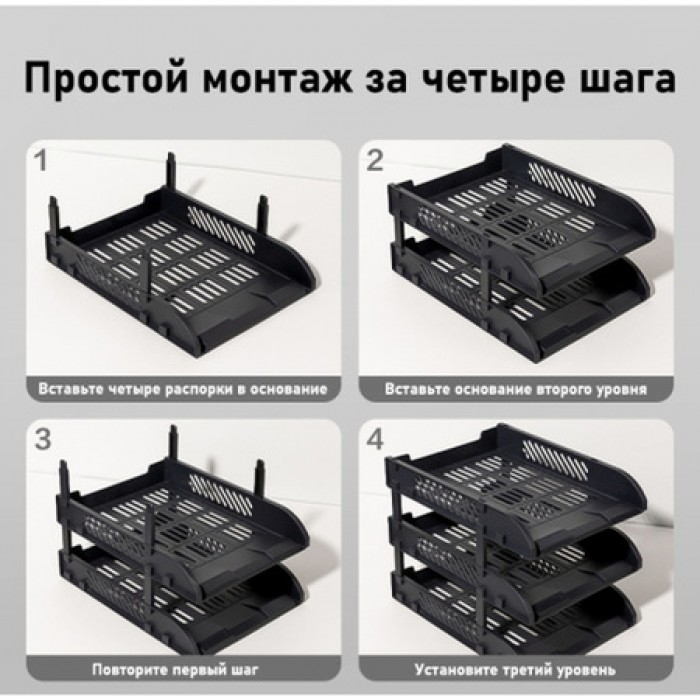 Простой монтаж за четыре шага

1

Вставьте четыре распорки в основание

2

Вставьте основание второго уровня

3

Повторите первый шаг

4

Установите третий уровень