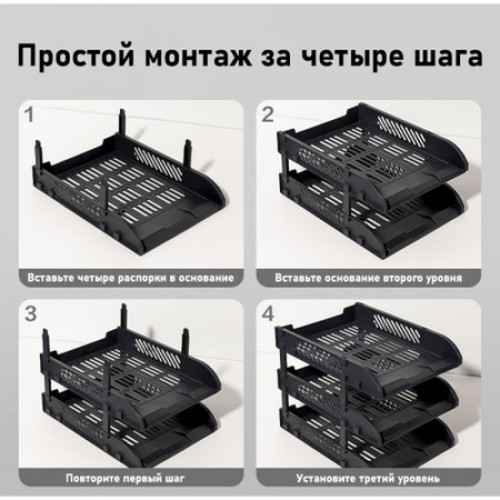 Простой монтаж за четыре шага

1

Вставьте четыре распорки в основание

2

Вставьте основание второго уровня

3

Повторите первый шаг

4

Установите третий уровень